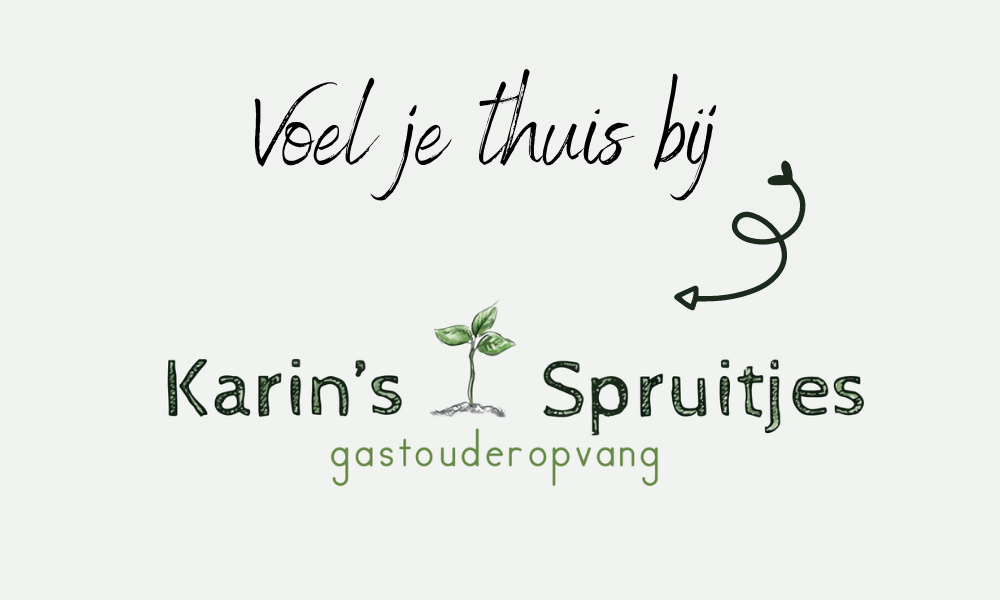 Voel je thuis bij

Karin's Spruitjes
gastouderopvang